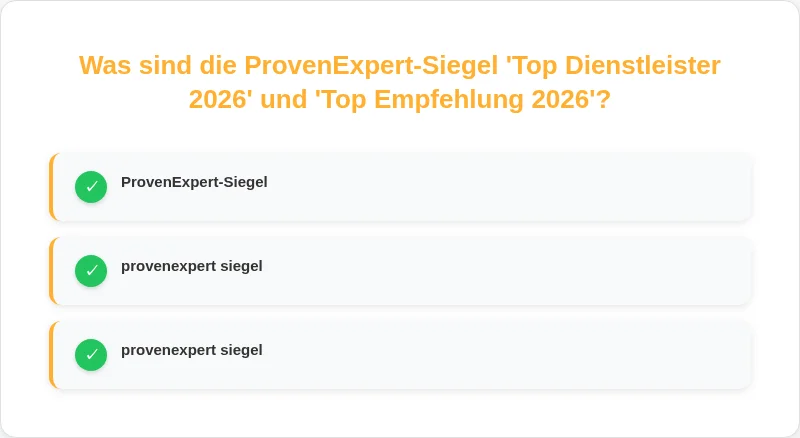 Was sind die ProvenExpert-Siegel 'Top Dienstleister 2026' und 'Top Empfehlung 2026'?

✓ ProvenExpert-Siegel

✓ provenexpert siegel

✓ provenexpert siegel